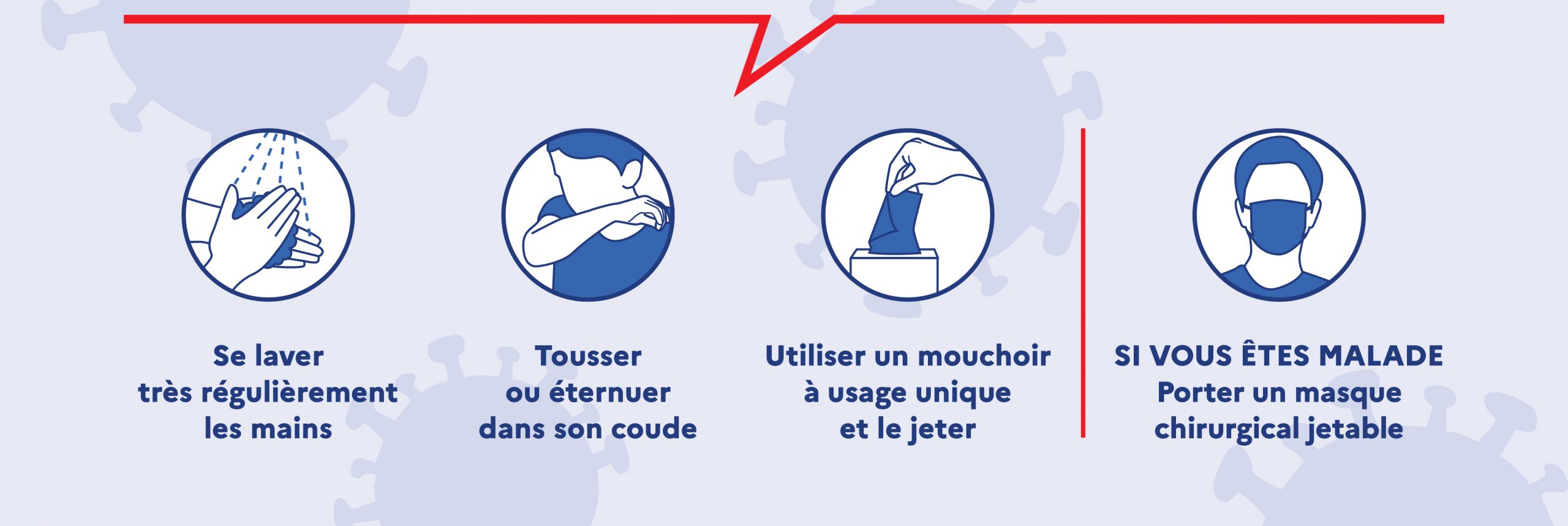 Se laver très régulièrement les mains

Tousser ou éternuer dans son coude

Utiliser un mouchoir à usage unique et le jeter

SI VOUS ÊTES MALADE Porter un masque chirurgical jetable